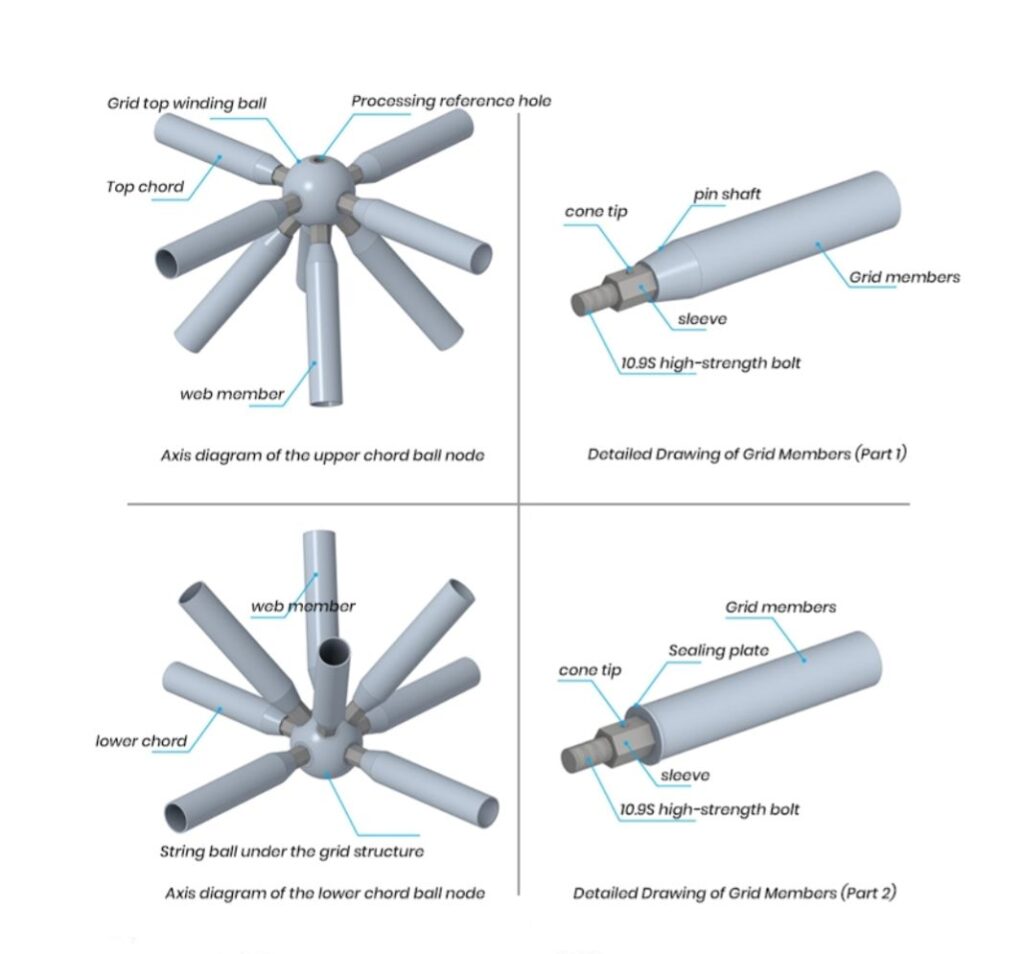 Grid top winding ball
Processing reference hole
Top chord
web member
Axis diagram of the upper chord ball node

cone tip
pin shaft
Grid members
sleeve
10.9S high-strength bolt
Detailed Drawing of Grid Members (Part 1)

web member
lower chord
String ball under the grid structure
Axis diagram of the lower chord ball node

Grid members
Sealing plate
cone tip
sleeve
10.9S high-strength bolt
Detailed Drawing of Grid Members (Part 2)